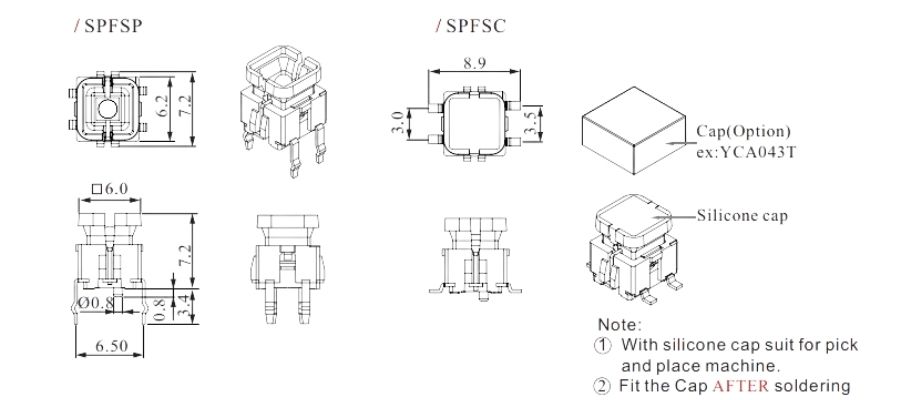 / SPFSP

6.2
7.2

□6.0

7.2

Ø0.8

0.8
3.4

6.50

/ SPFSC

8.9

3.0

3.5

Cap(Option)
ex:YCA043T

Silicone cap

Note:
① With silicone cap suit for pick and place machine.
② Fit the Cap AFTER soldering