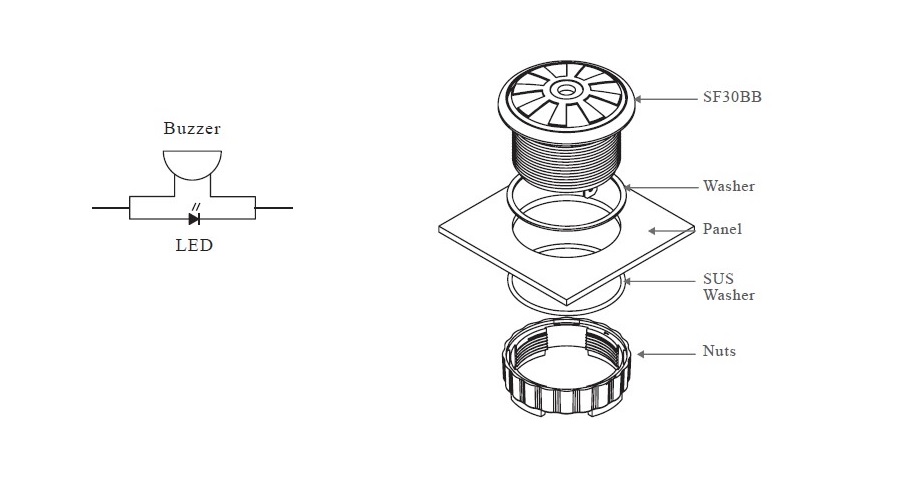 Buzzer

LED

SF30BB

Washer

Panel

SUS
Washer

Nuts